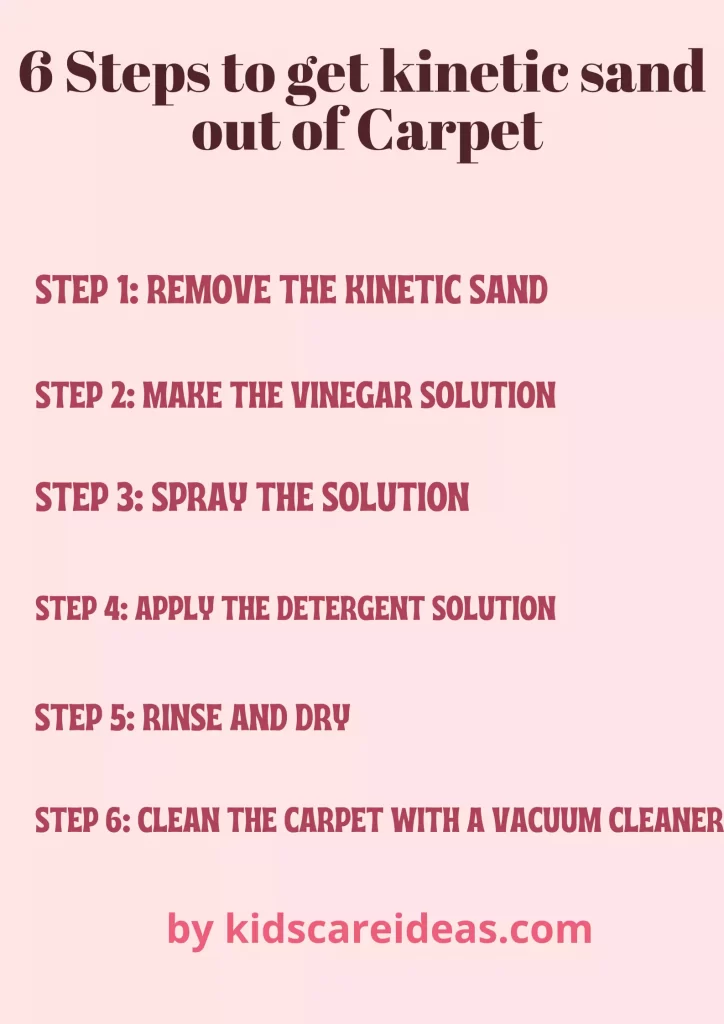 6 Steps to get kinetic sand out of Carpet

STEP 1: REMOVE THE KINETIC SAND

STEP 2: MAKE THE VINEGAR SOLUTION

STEP 3: SPRAY THE SOLUTION

STEP 4: APPLY THE DETERGENT SOLUTION

STEP 5: RINSE AND DRY

STEP 6: CLEAN THE CARPET WITH A VACUUM CLEANER

by kidscareideas.com